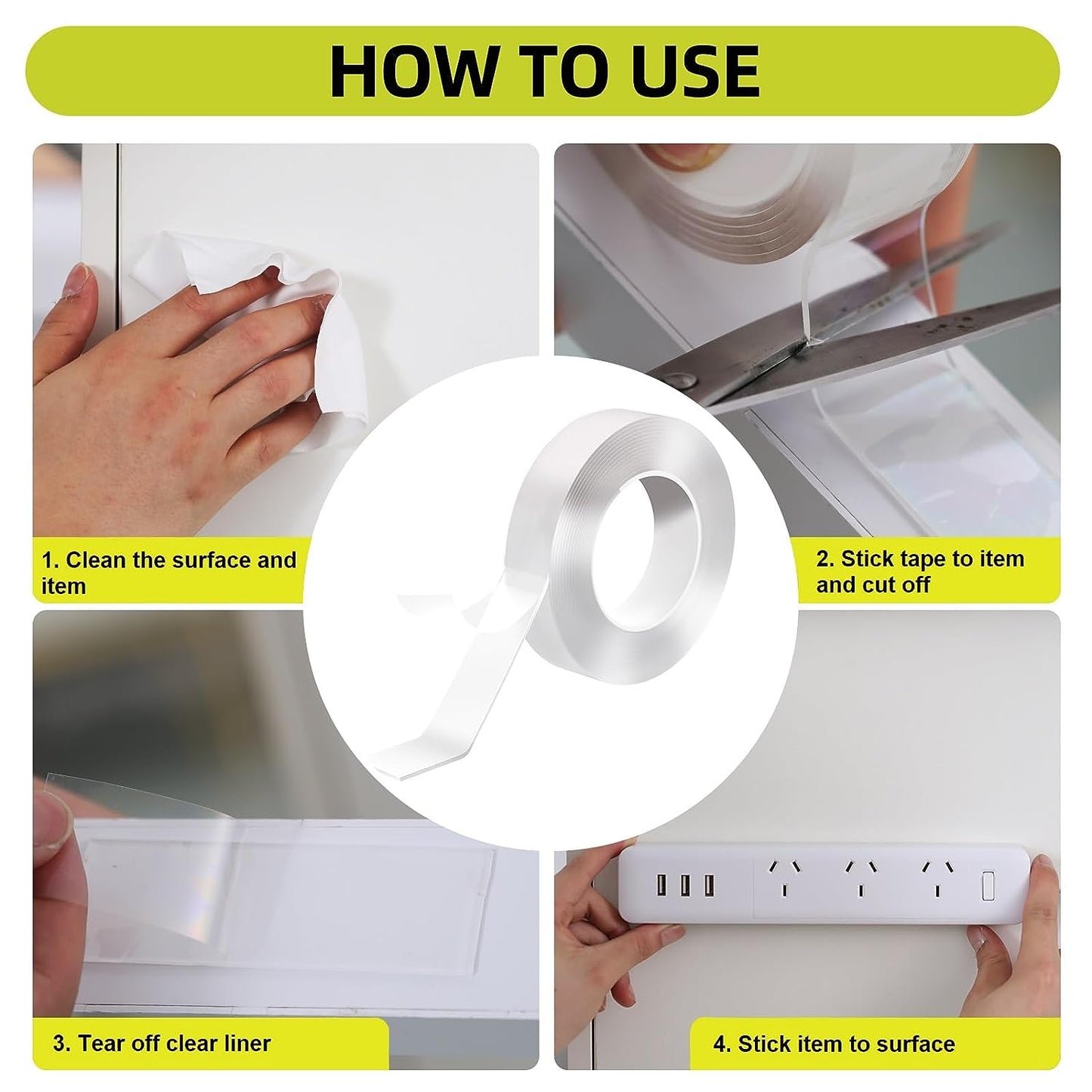 HOW TO USE

1. Clean the surface and item

2. Stick tape to item and cut off

3. Tear off clear liner

4. Stick item to surface