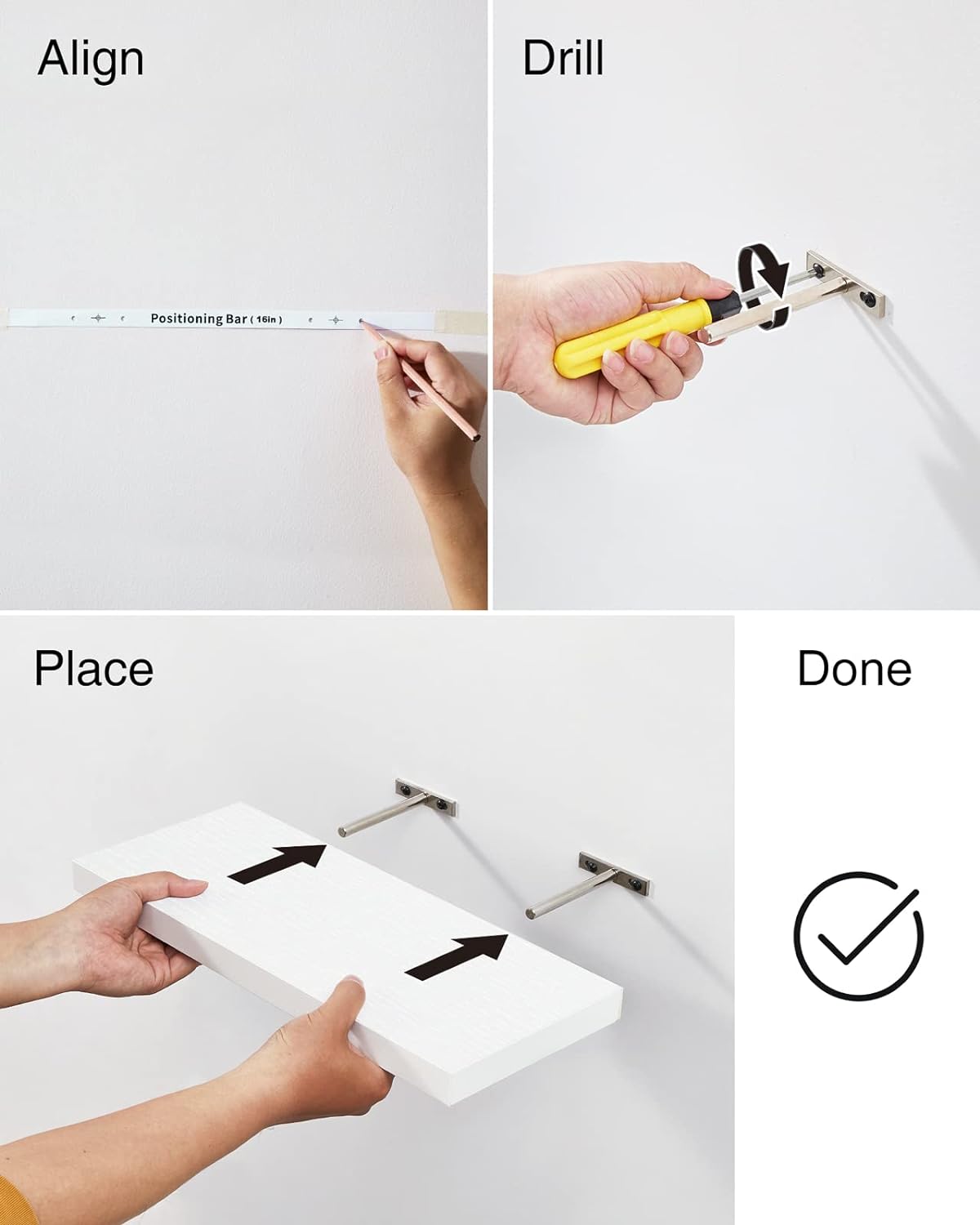 Align

Positioning Bar ( 16in )

Drill

Place

Done